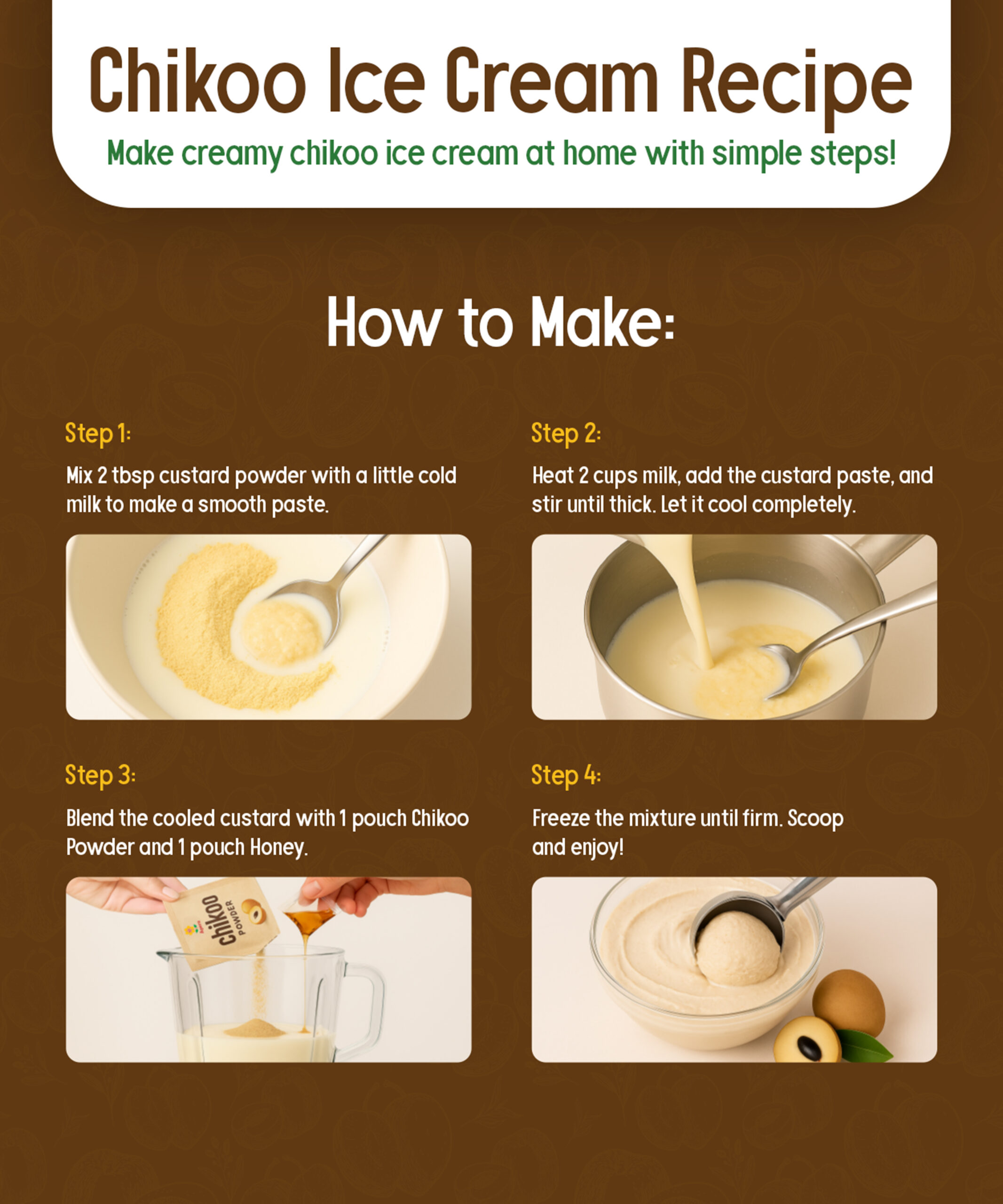 Chikoo Ice Cream Recipe

Make creamy chikoo ice cream at home with simple steps!

How to Make:

Step 1:

Mix 2 tbsp custard powder with a little cold milk to make a smooth paste.

Step 2:

Heat 2 cups milk, add the custard paste, and stir until thick. Let it cool completely.

Step 3:

Blend the cooled custard with 1 pouch Chikoo Powder and 1 pouch Honey.

chikoo POWDER

Step 4:

Freeze the mixture until firm. Scoop and enjoy!