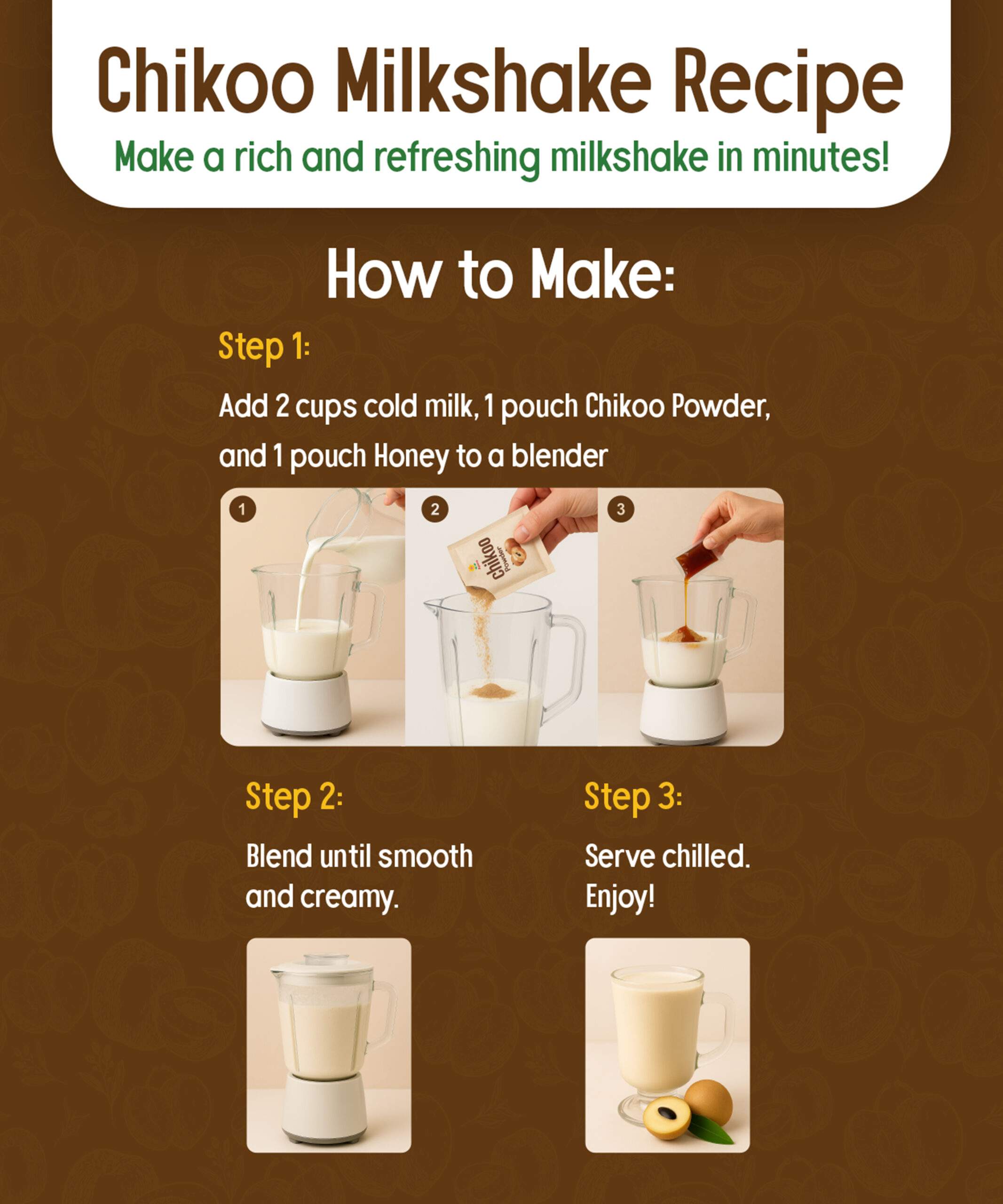 Chikoo Milkshake Recipe

Make a rich and refreshing milkshake in minutes!

How to Make:

Step 1:

Add 2 cups cold milk, 1 pouch Chikoo Powder, and 1 pouch Honey to a blender

1

2

Chikoo Powder

3

Step 2:

Blend until smooth and creamy.

Step 3:

Serve chilled. Enjoy!